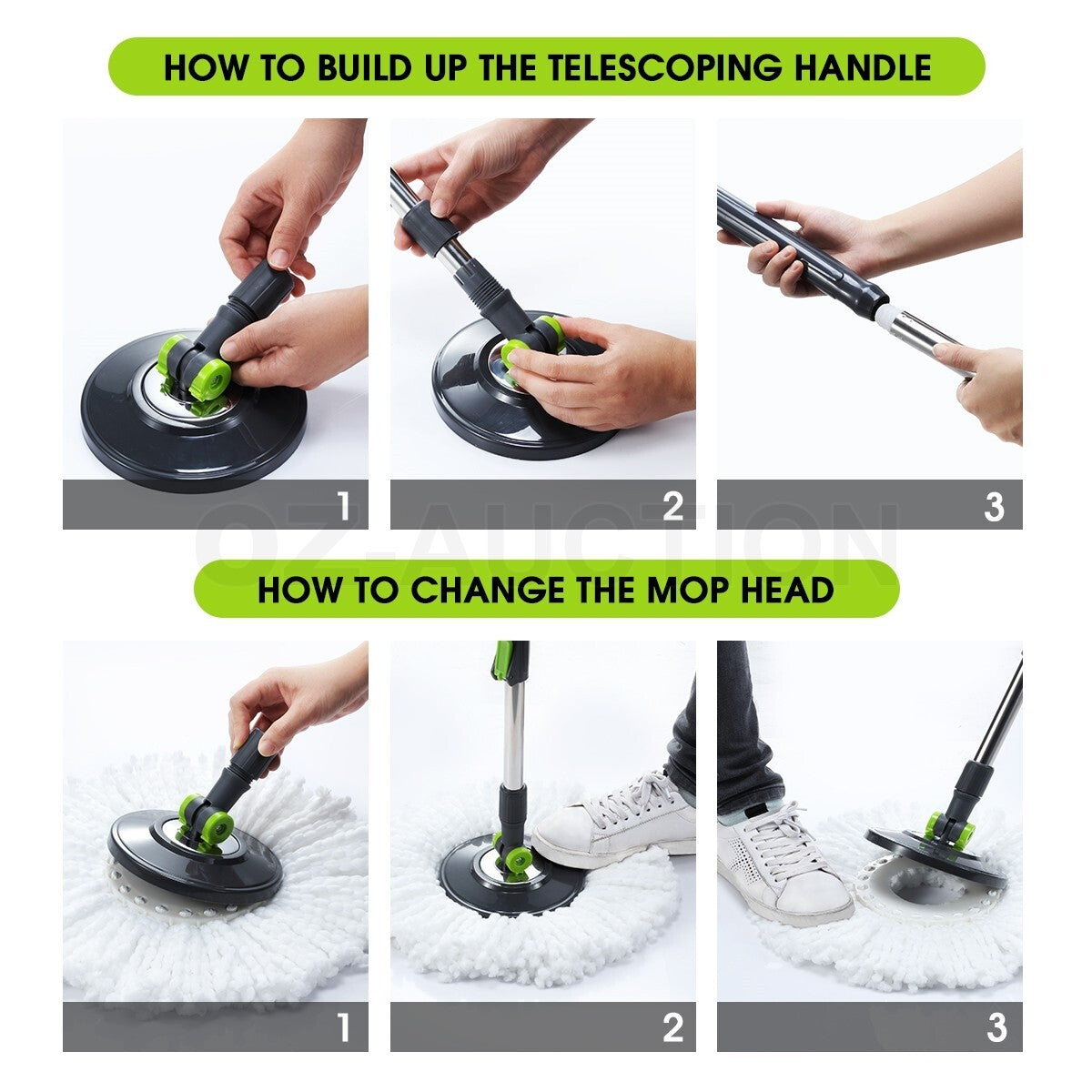 HOW TO BUILD UP THE TELESCOPING HANDLE

1

2

3

OZ-AUCTION

HOW TO CHANGE THE MOP HEAD

1

2

3