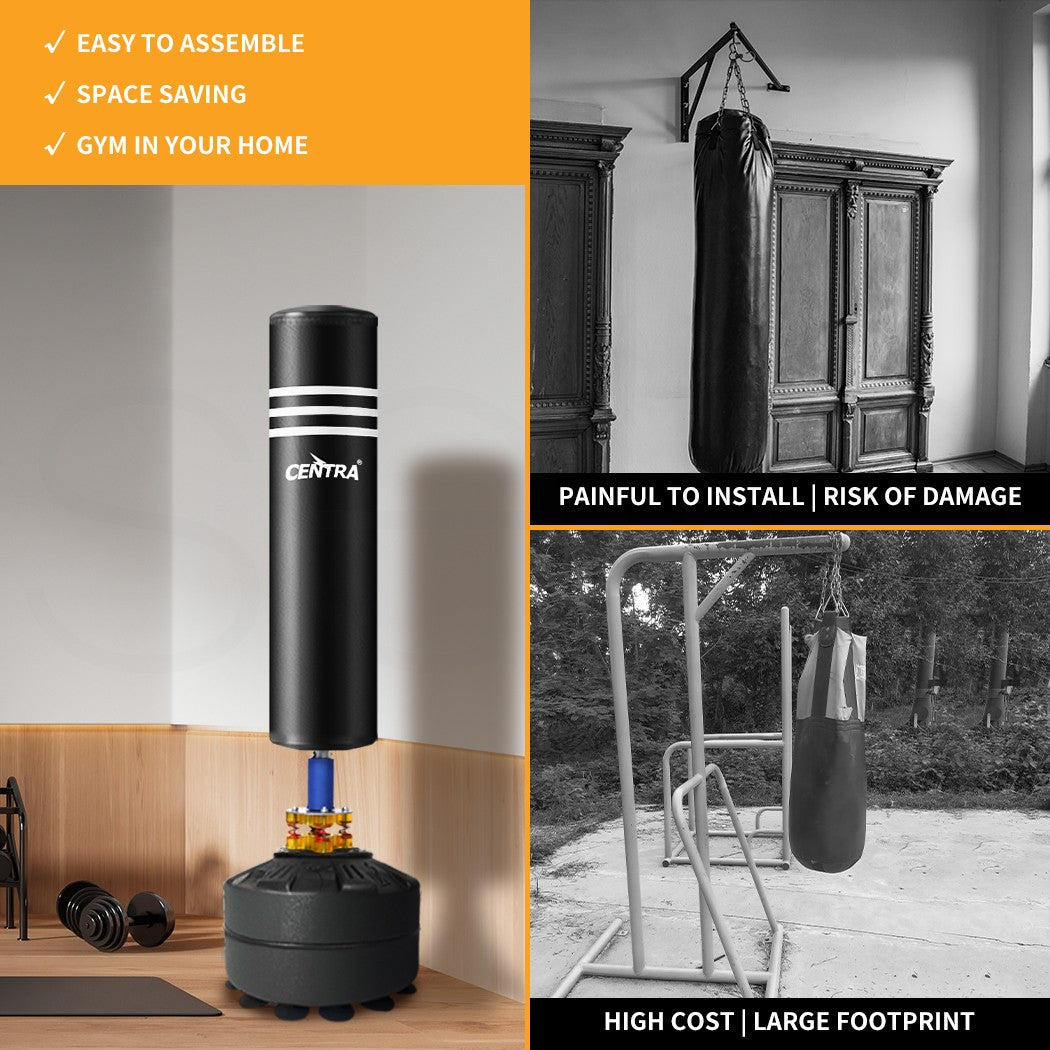 ✓ EASY TO ASSEMBLE
✓ SPACE SAVING
✓ GYM IN YOUR HOME

CENTRA®

PAINFUL TO INSTALL | RISK OF DAMAGE

HIGH COST | LARGE FOOTPRINT