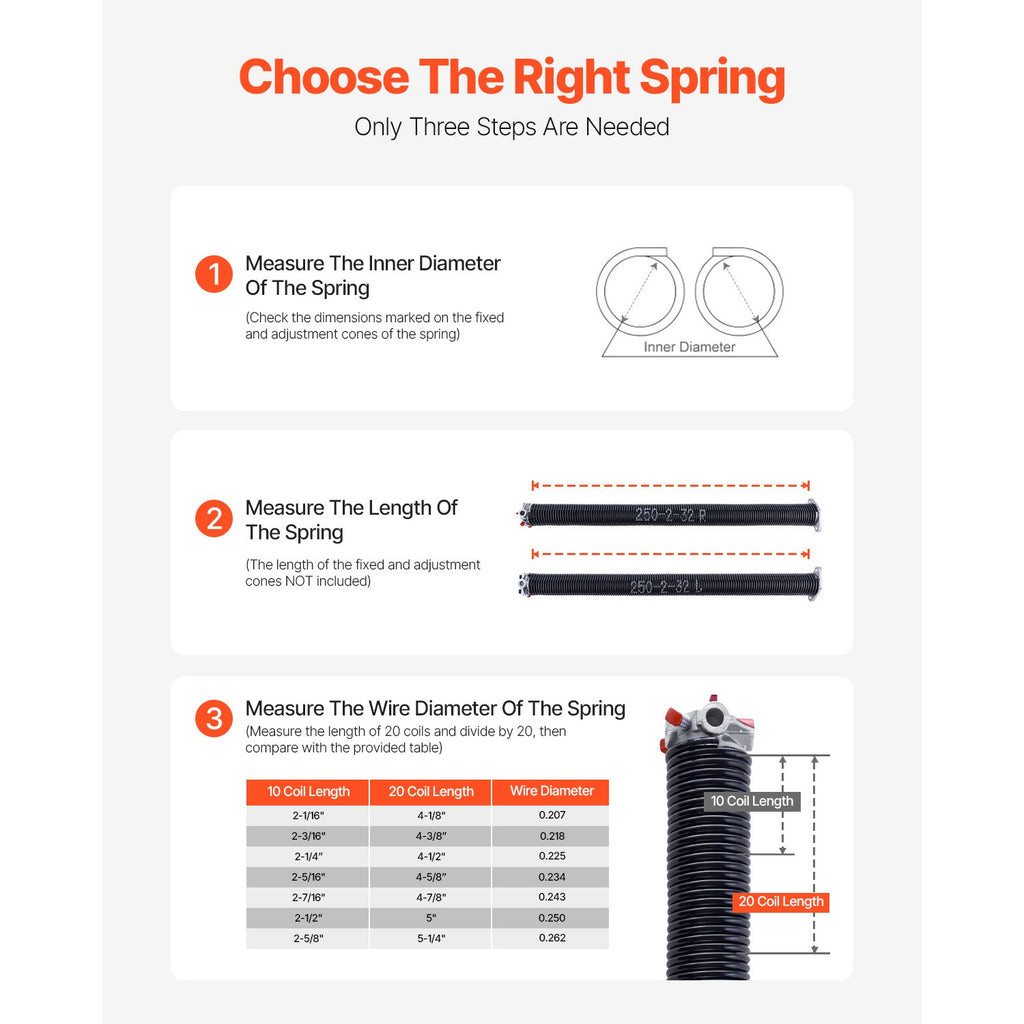 Choose The Right Spring

Only Three Steps Are Needed

1 Measure The Inner Diameter Of The Spring

(Check the dimensions marked on the fixed and adjustment cones of the spring)

Inner Diameter

2 Measure The Length Of The Spring

(The length of the fixed and adjustment cones NOT included)

250-2-32 R

250-2-32 L

3 Measure The Wire Diameter Of The Spring

(Measure the length of 20 coils and divide by 20, then compare with the provided table)

| 10 Coil Length | 20 Coil Length | Wire Diameter |
|---|---|---|
| 2-1/16" | 4-1/8" | 0.207 |
| 2-3/16" | 4-3/8" | 0.218 |
| 2-1/4" | 4-1/2" | 0.225 |
| 2-5/16" | 4-5/8" | 0.234 |
| 2-7/16" | 4-7/8" | 0.243 |
| 2-1/2" | 5" | 0.250 |
| 2-5/8" | 5-1/4" | 0.262 |

10 Coil Length

20 Coil Length