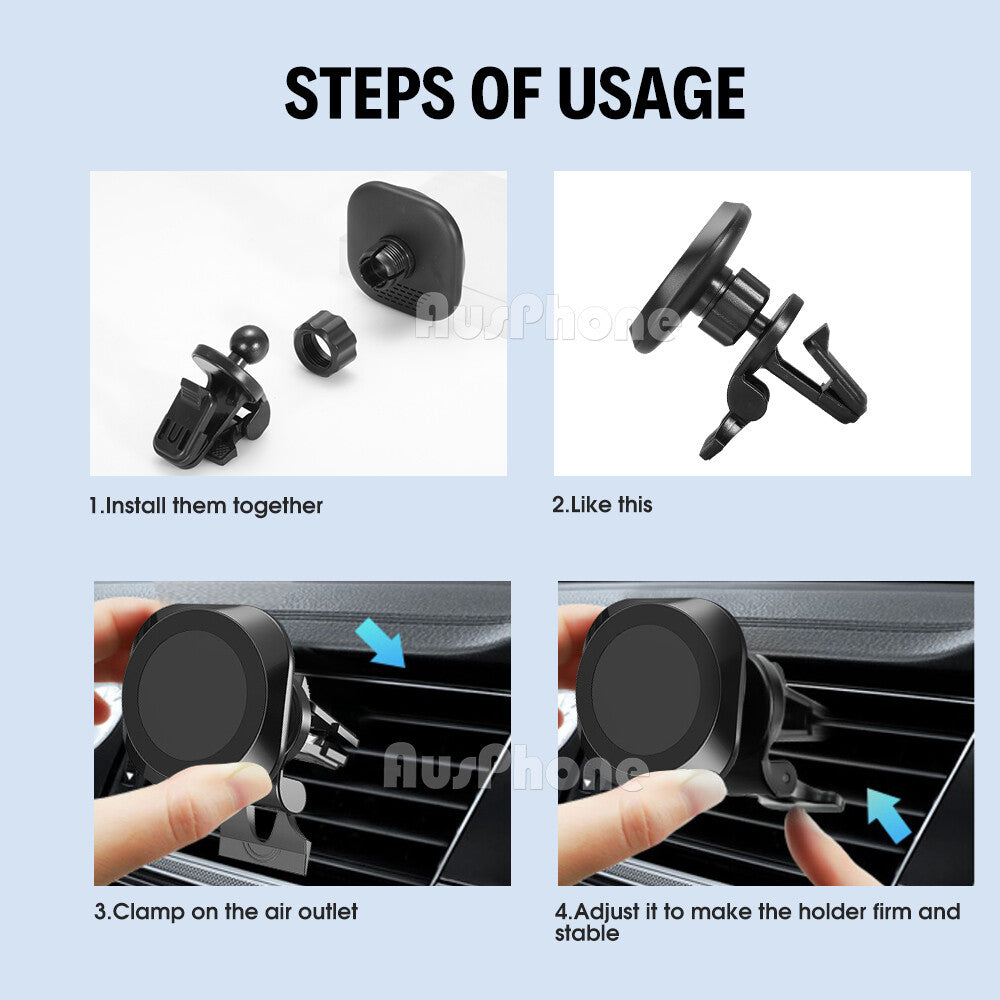 STEPS OF USAGE

AusPhone

1.Install them together

2.Like this

AusPhone

3.Clamp on the air outlet

4.Adjust it to make the holder firm and stable