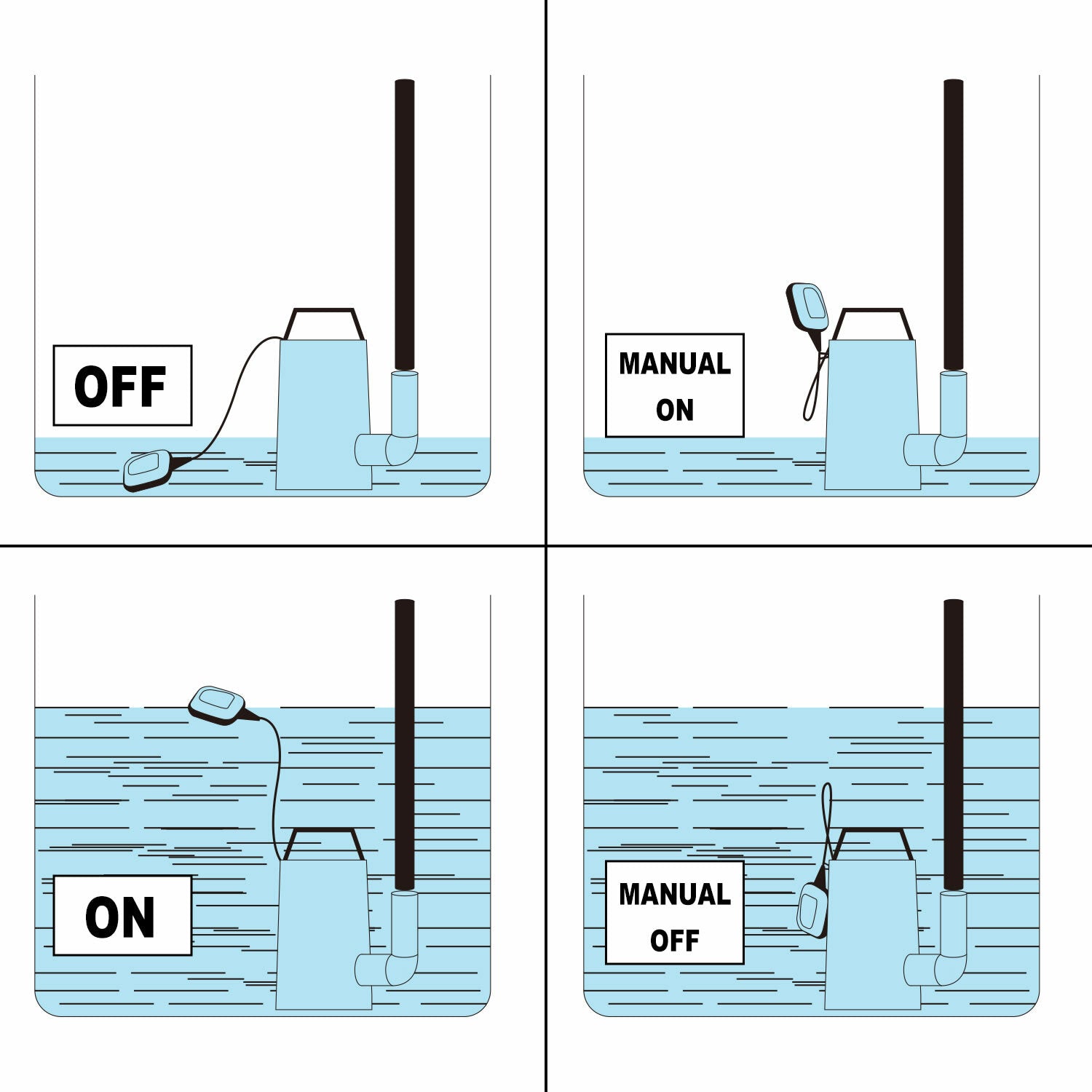 OFF

MANUAL
ON

ON

MANUAL
OFF