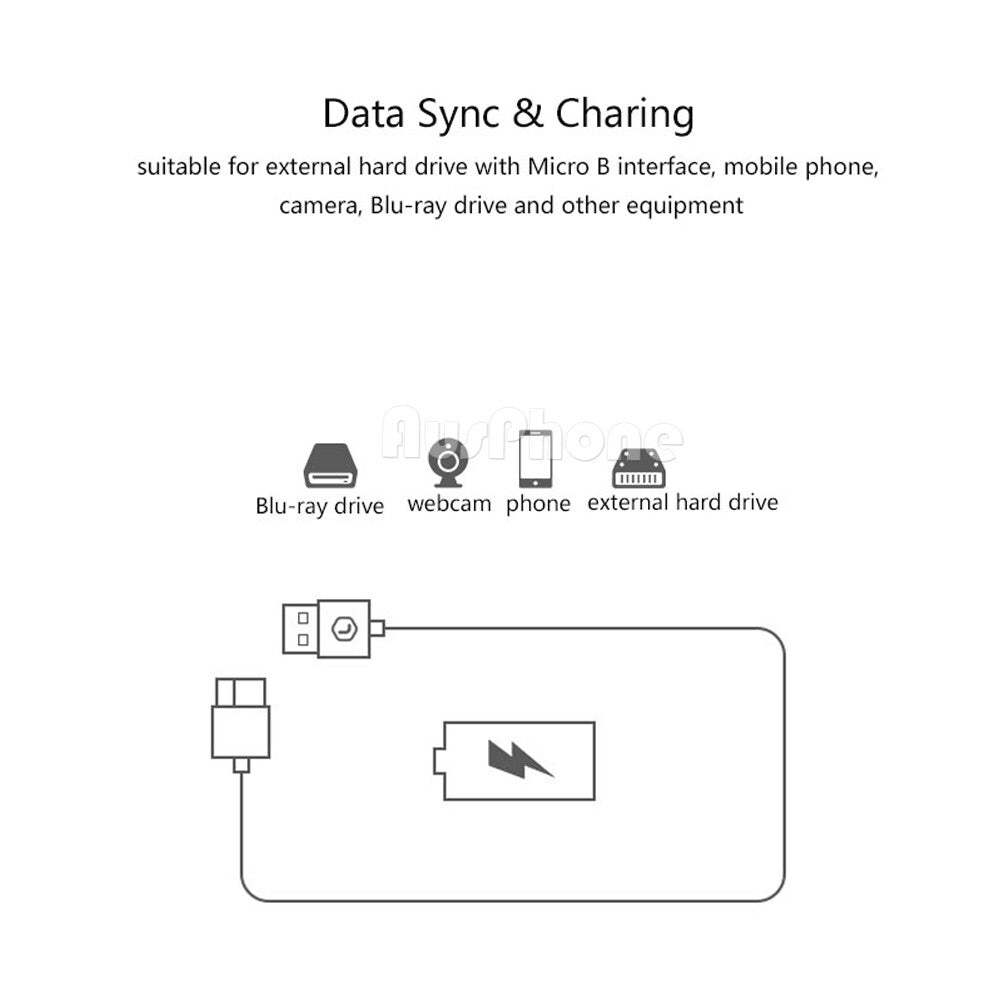 Data Sync & Charing

suitable for external hard drive with Micro B interface, mobile phone, camera, Blu-ray drive and other equipment

AusPhone

Blu-ray drive webcam phone external hard drive