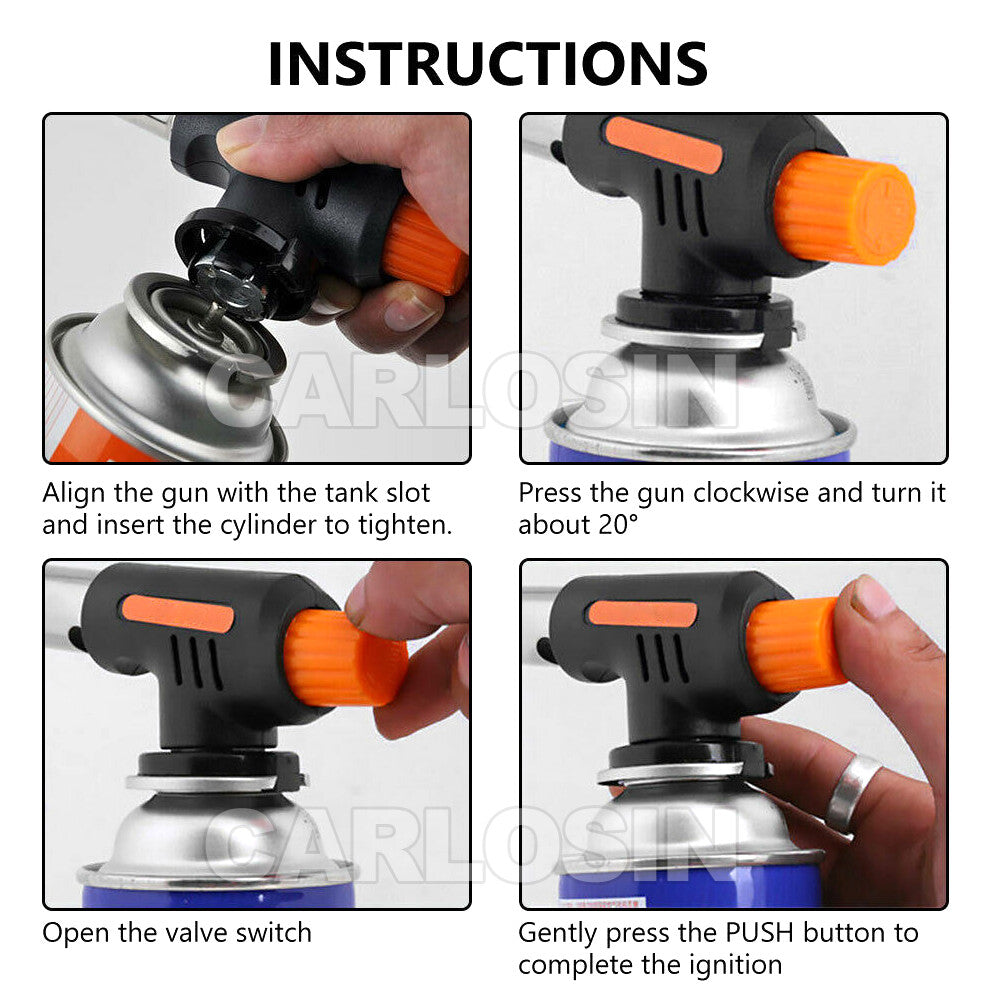 INSTRUCTIONS

CARLOSIN

Align the gun with the tank slot and insert the cylinder to tighten.

Press the gun clockwise and turn it about 20°

CARLOSIN

Open the valve switch

Gently press the PUSH button to complete the ignition