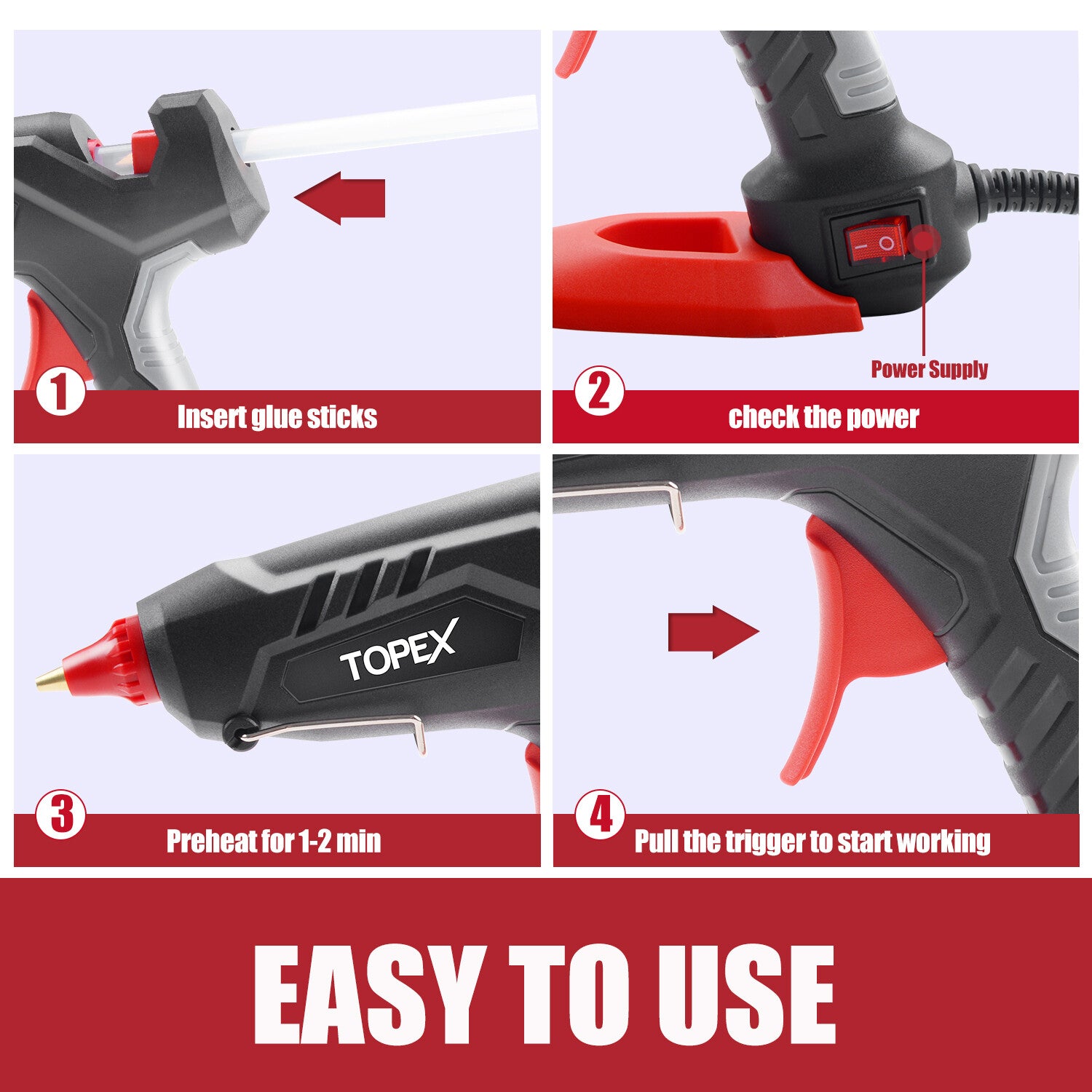 1 Insert glue sticks

Power Supply

2 check the power

TOPEX

3 Preheat for 1-2 min

4 Pull the trigger to start working

EASY TO USE