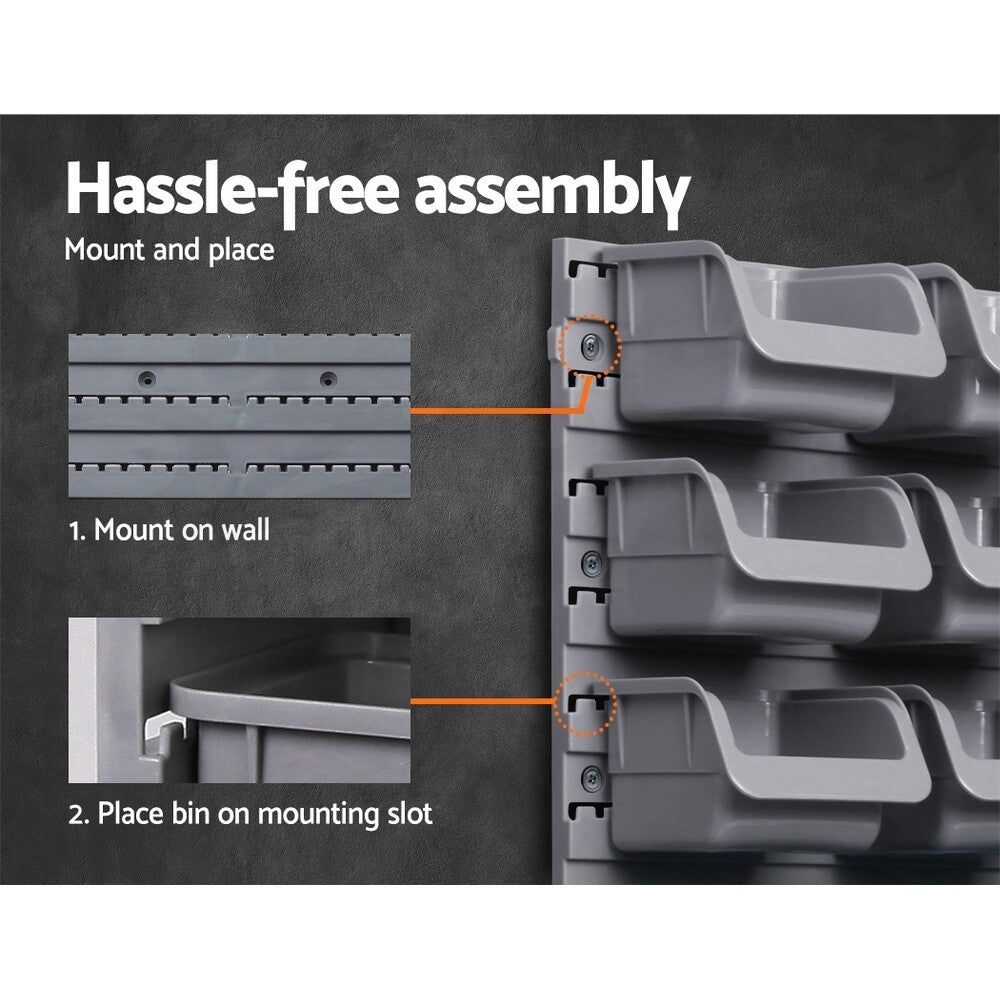 Hassle-free assembly
Mount and place

1. Mount on wall

2. Place bin on mounting slot