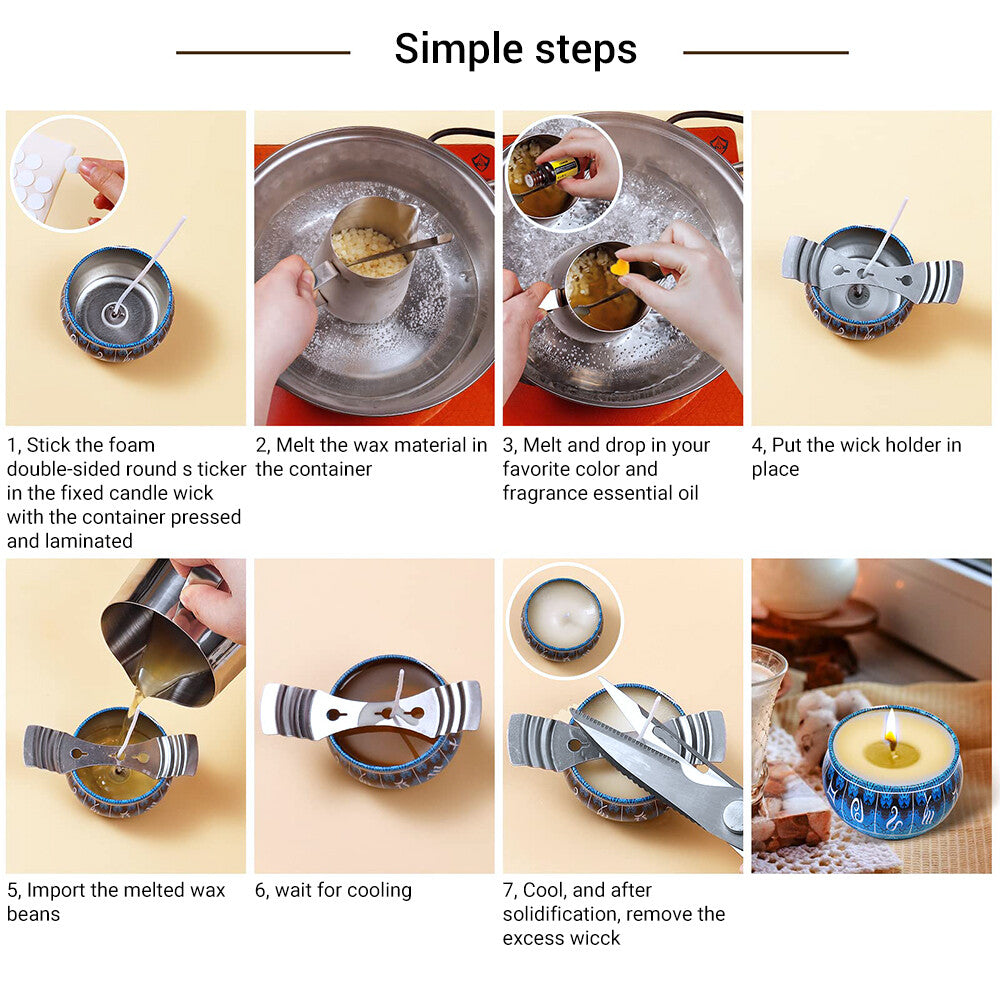 Simple steps

1, Stick the foam double-sided round s ticker in the fixed candle wick with the container pressed and laminated

2, Melt the wax material in the container

3, Melt and drop in your favorite color and fragrance essential oil

4, Put the wick holder in place

5, Import the melted wax beans

6, wait for cooling

7, Cool, and after solidification, remove the excess wicck