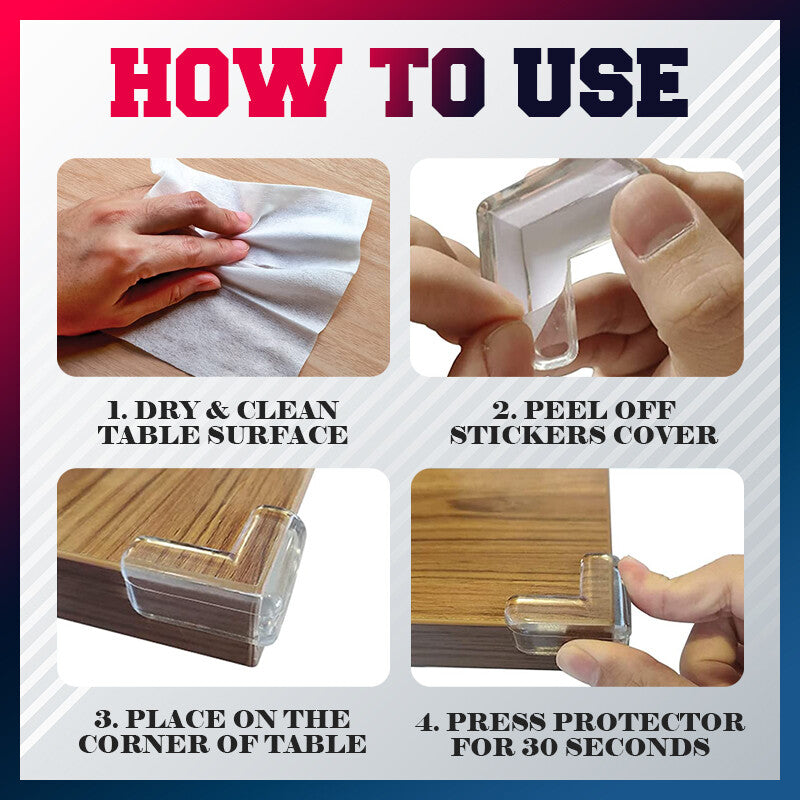 HOW TO USE

1. DRY & CLEAN TABLE SURFACE

2. PEEL OFF STICKERS COVER

3. PLACE ON THE CORNER OF TABLE

4. PRESS PROTECTOR FOR 30 SECONDS