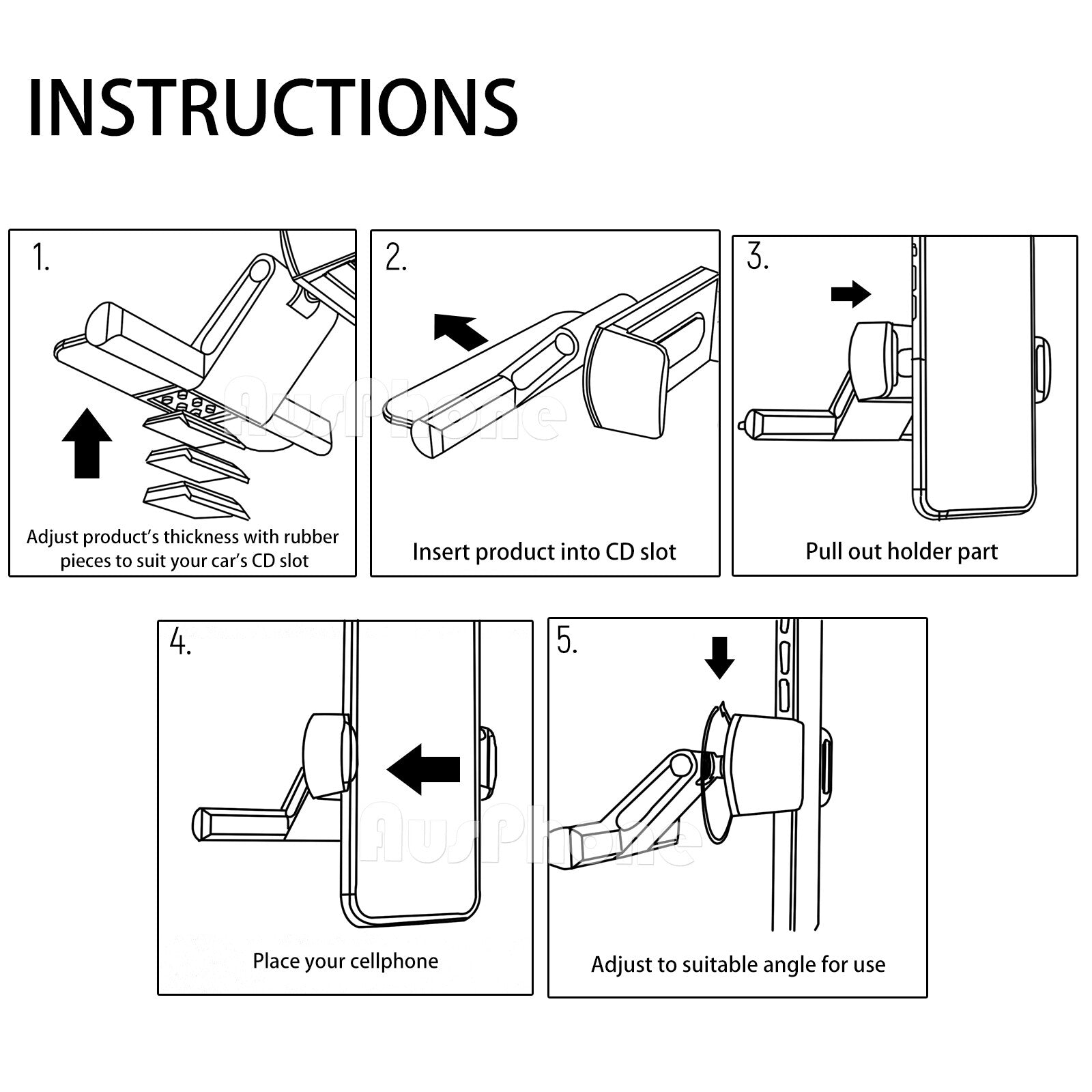 INSTRUCTIONS

1.

AusPhone

Adjust product's thickness with rubber pieces to suit your car's CD slot

2.

Insert product into CD slot

3.

Pull out holder part

4.

AusPhone

Place your cellphone

5.

Adjust to suitable angle for use