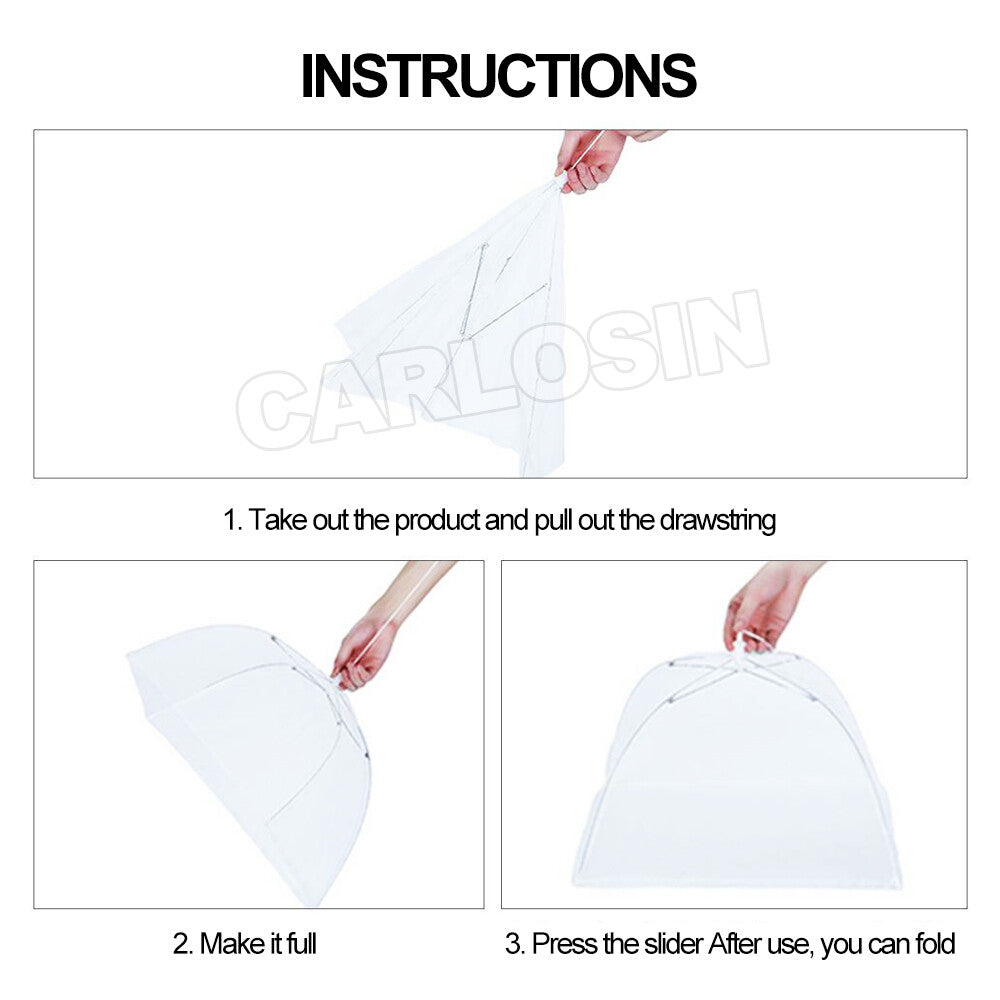 INSTRUCTIONS

CARLOSIN

1. Take out the product and pull out the drawstring

2. Make it full

3. Press the slider After use, you can fold