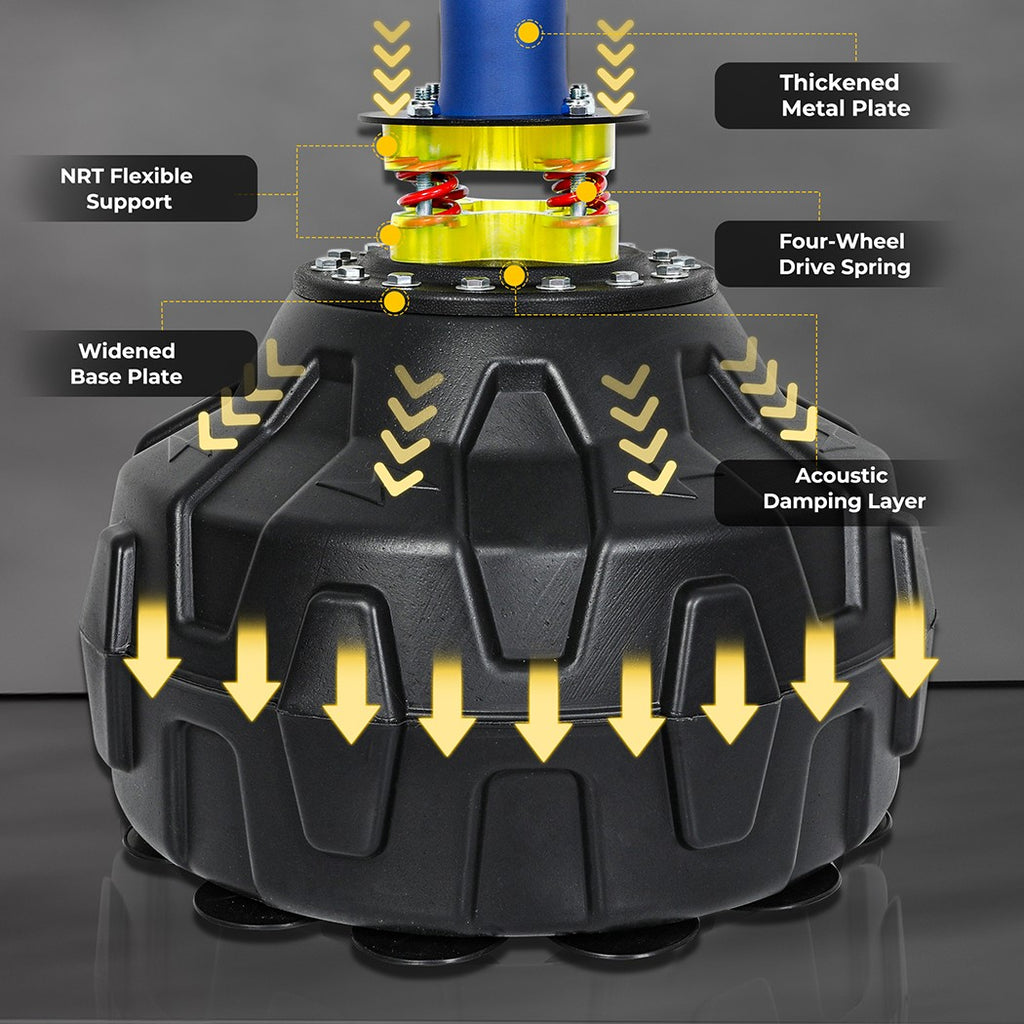 Thickened Metal Plate

NRT Flexible Support

Four-Wheel Drive Spring

Widened Base Plate

Acoustic Damping Layer