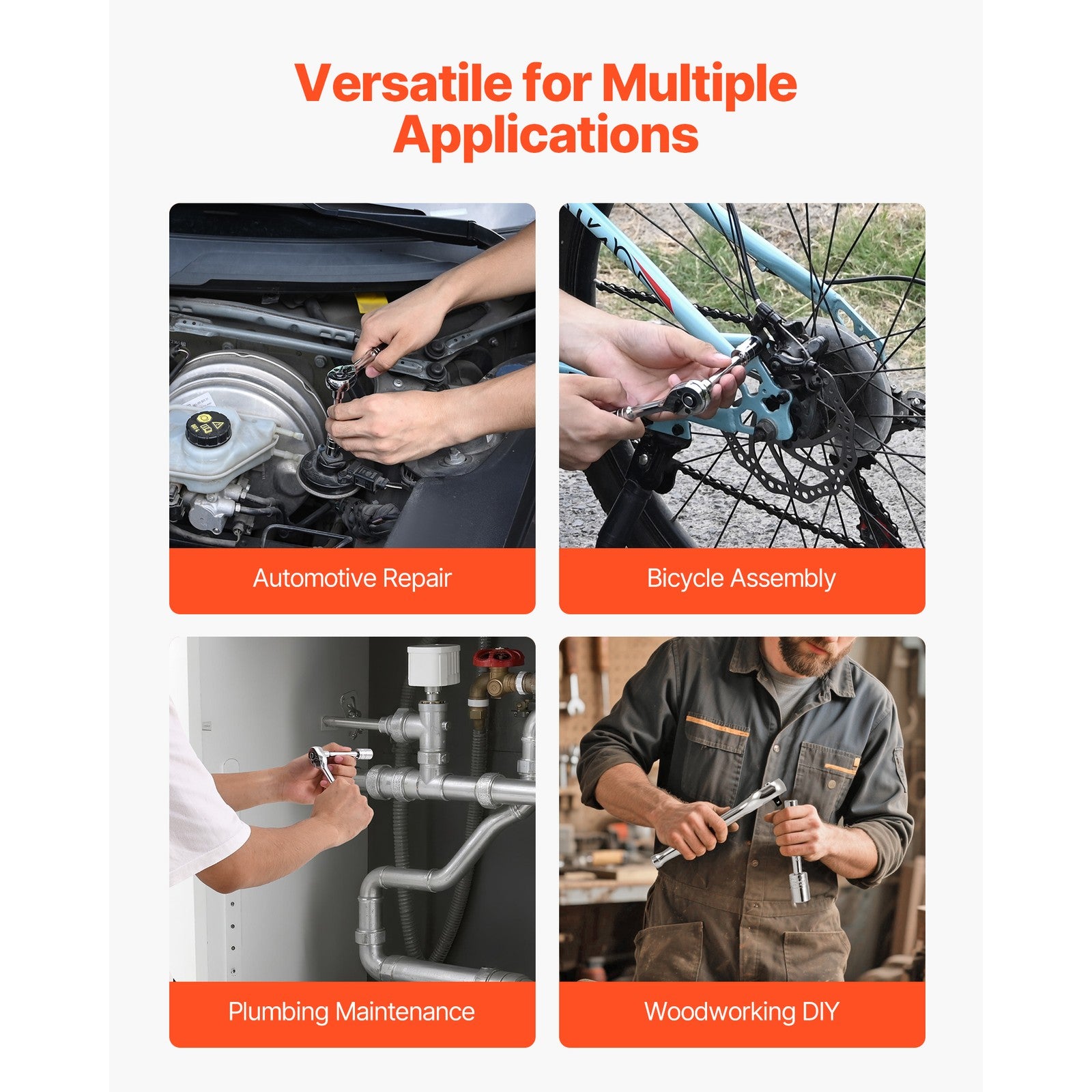 Versatile for Multiple Applications

Automotive Repair

Bicycle Assembly

Plumbing Maintenance

Woodworking DIY