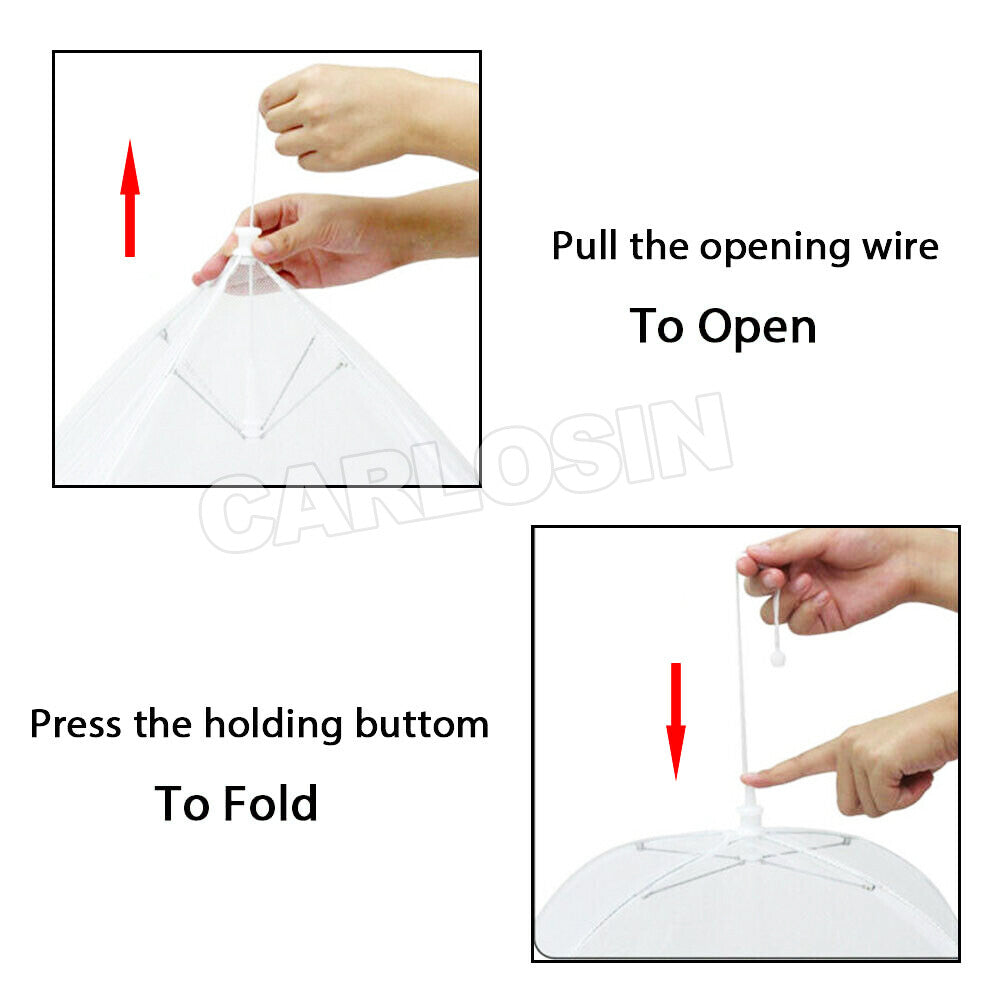 Pull the opening wire

To Open

CARLOSIN

Press the holding buttom

To Fold