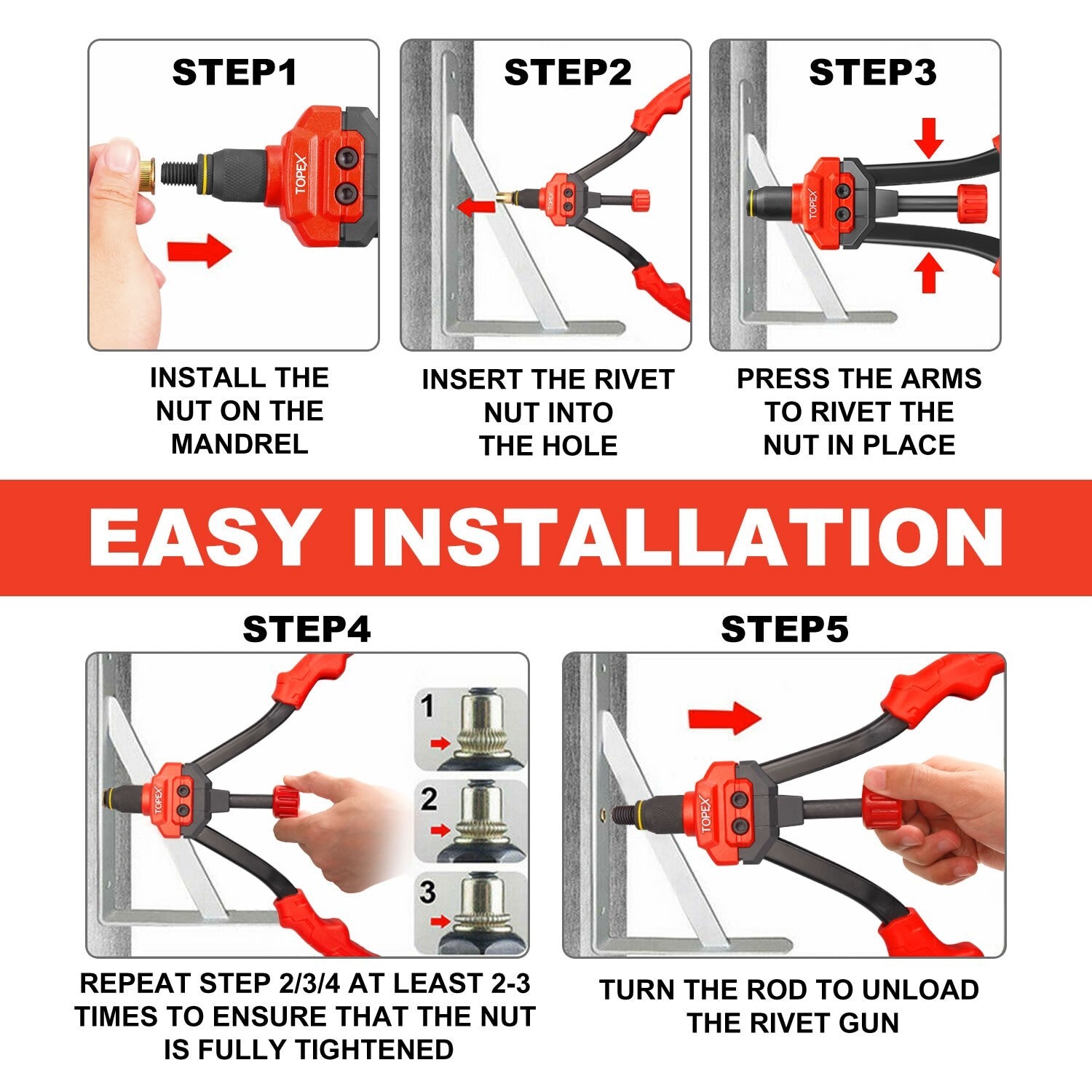 STEP1

TOPEX

INSTALL THE NUT ON THE MANDREL

STEP2

TOPEX

INSERT THE RIVET NUT INTO THE HOLE

STEP3

TOPEX

PRESS THE ARMS TO RIVET THE NUT IN PLACE

EASY INSTALLATION

STEP4

TOPEX

1

2

3

REPEAT STEP 2/3/4 AT LEAST 2-3 TIMES TO ENSURE THAT THE NUT IS FULLY TIGHTENED

STEP5

TOPEX

TURN THE ROD TO UNLOAD THE RIVET GUN