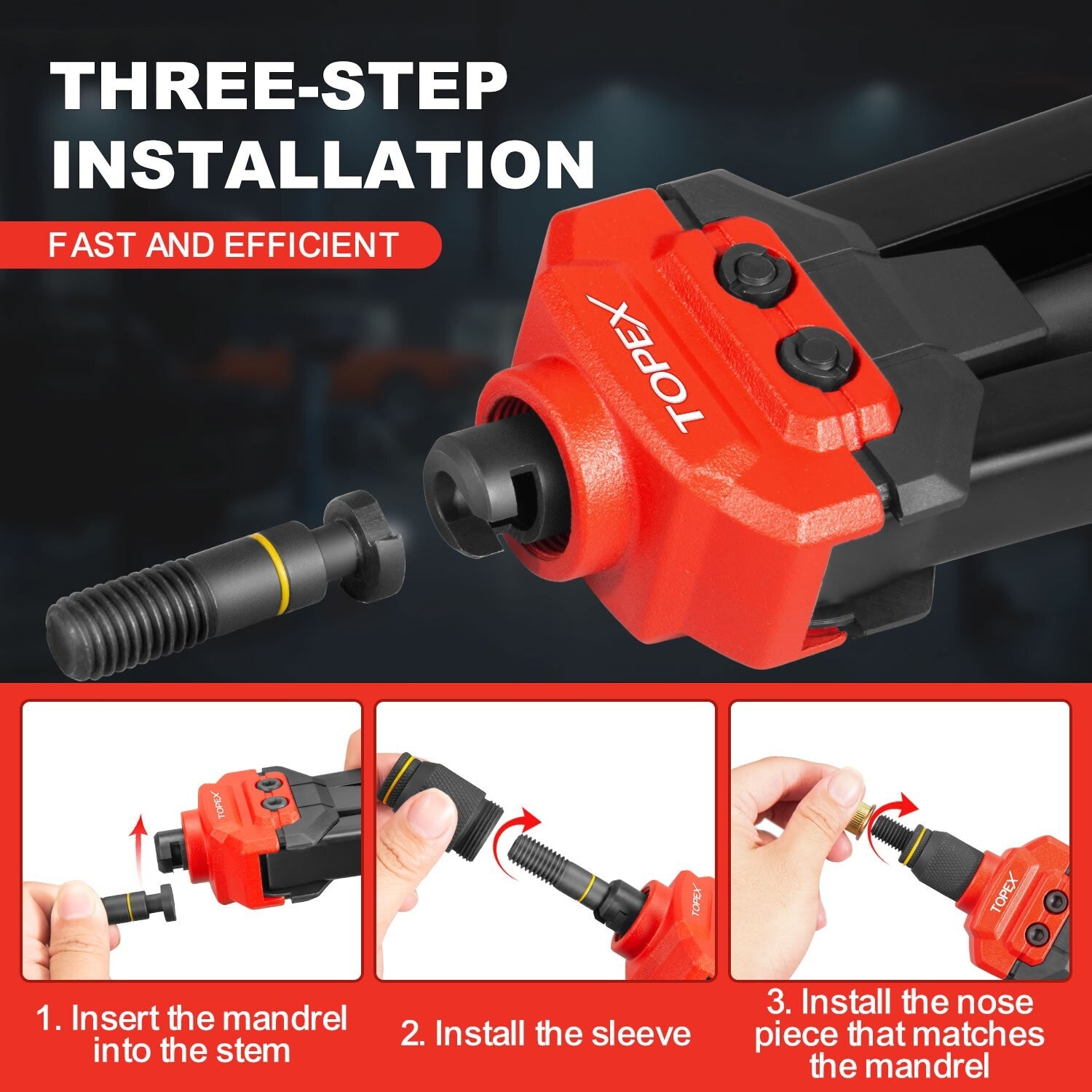 THREE-STEP INSTALLATION

FAST AND EFFICIENT

TOPEX

TOPEX

TOPEX

TOPEX

1. Insert the mandrel into the stem

2. Install the sleeve

3. Install the nose piece that matches the mandrel