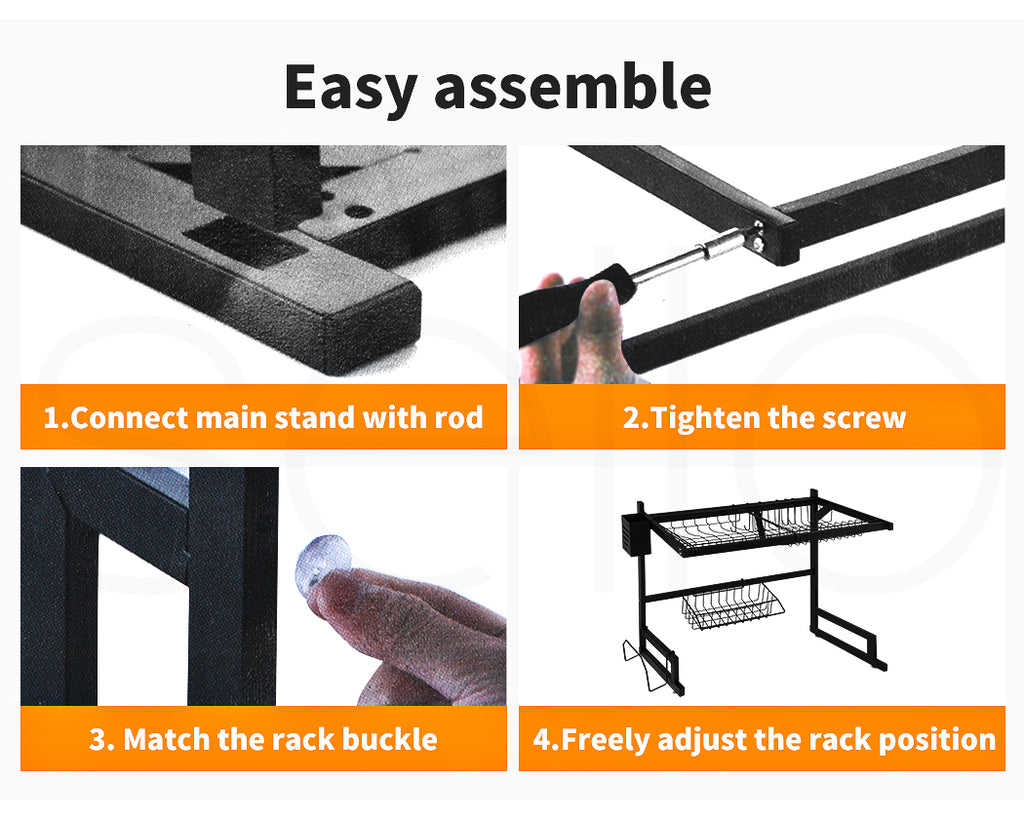 Easy assemble

1.Connect main stand with rod

2.Tighten the screw

3. Match the rack buckle

4.Freely adjust the rack position