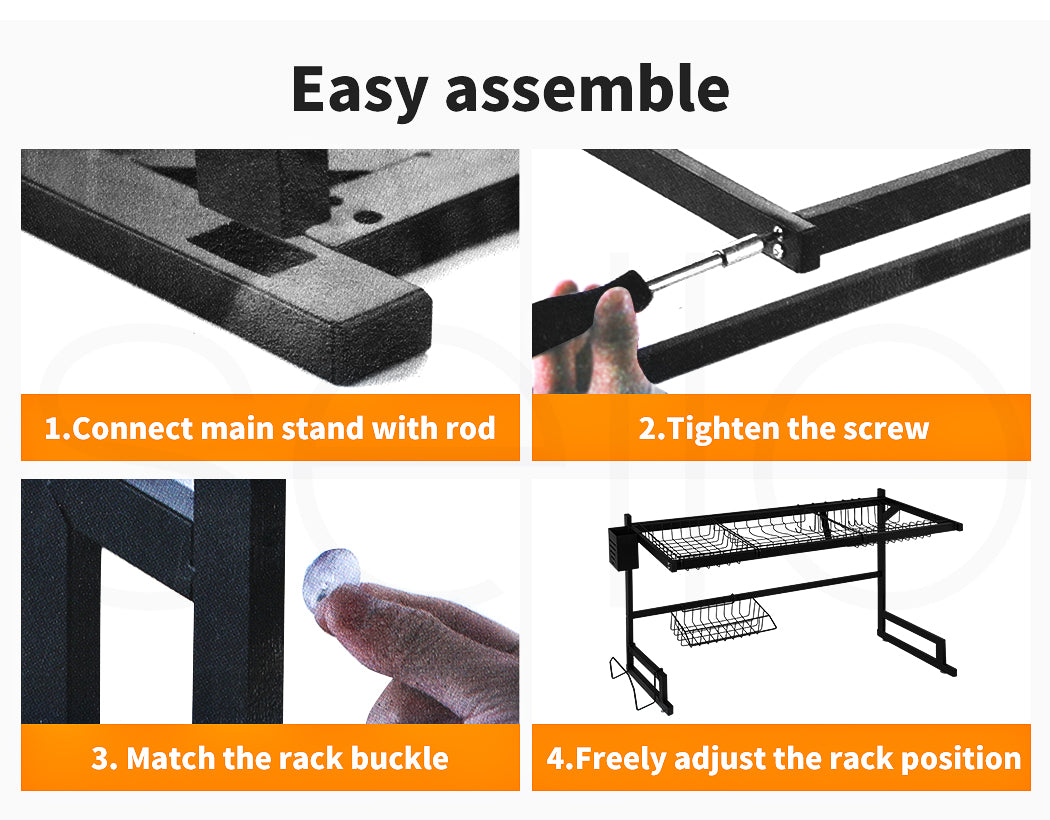 Easy assemble

1.Connect main stand with rod

2.Tighten the screw

3. Match the rack buckle

4.Freely adjust the rack position